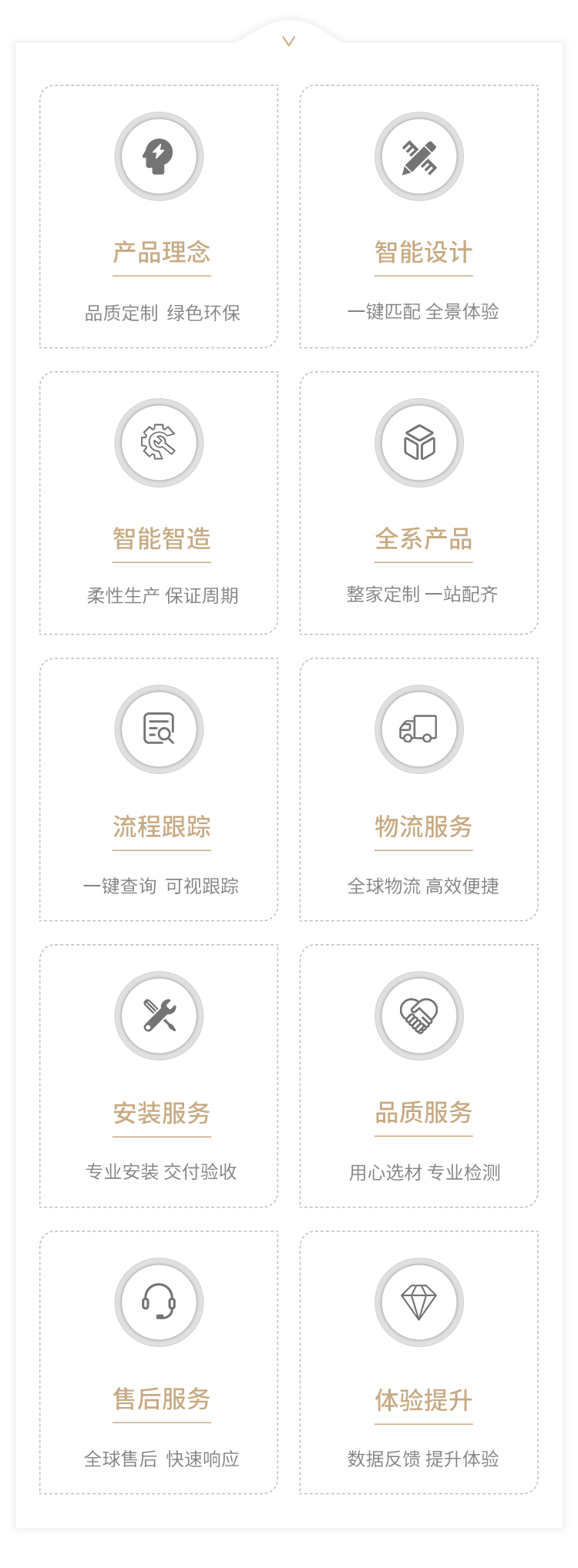 产品理念

品质定制 绿色环保

智能设计

一键匹配 全景体验

智能智造

柔性生产 保证周期

全系产品

整家定制 一站配齐

流程跟踪

一键查询 可视跟踪

物流服务

全球物流 高效便捷

安装服务

专业安装 交付验收

品质服务

用心选材 专业检测

售后服务

全球售后 快速响应

体验提升

数据反馈 提升体验